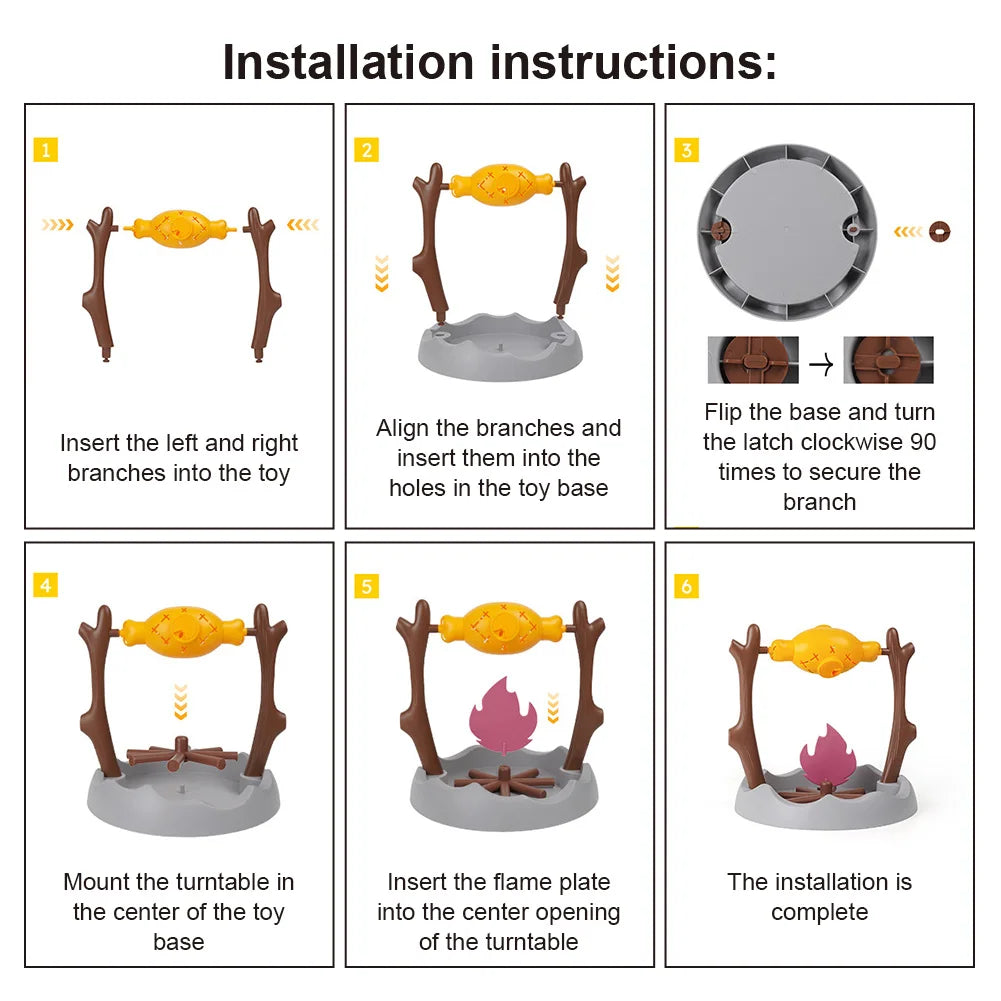 Installation instructions:

1

Insert the left and right branches into the toy

2

Align the branches and insert them into the holes in the toy base

3

Flip the base and turn the latch clockwise 90 times to secure the branch

4

Mount the turntable in the center of the toy base

5

Insert the flame plate into the center opening of the turntable

6

The installation is complete